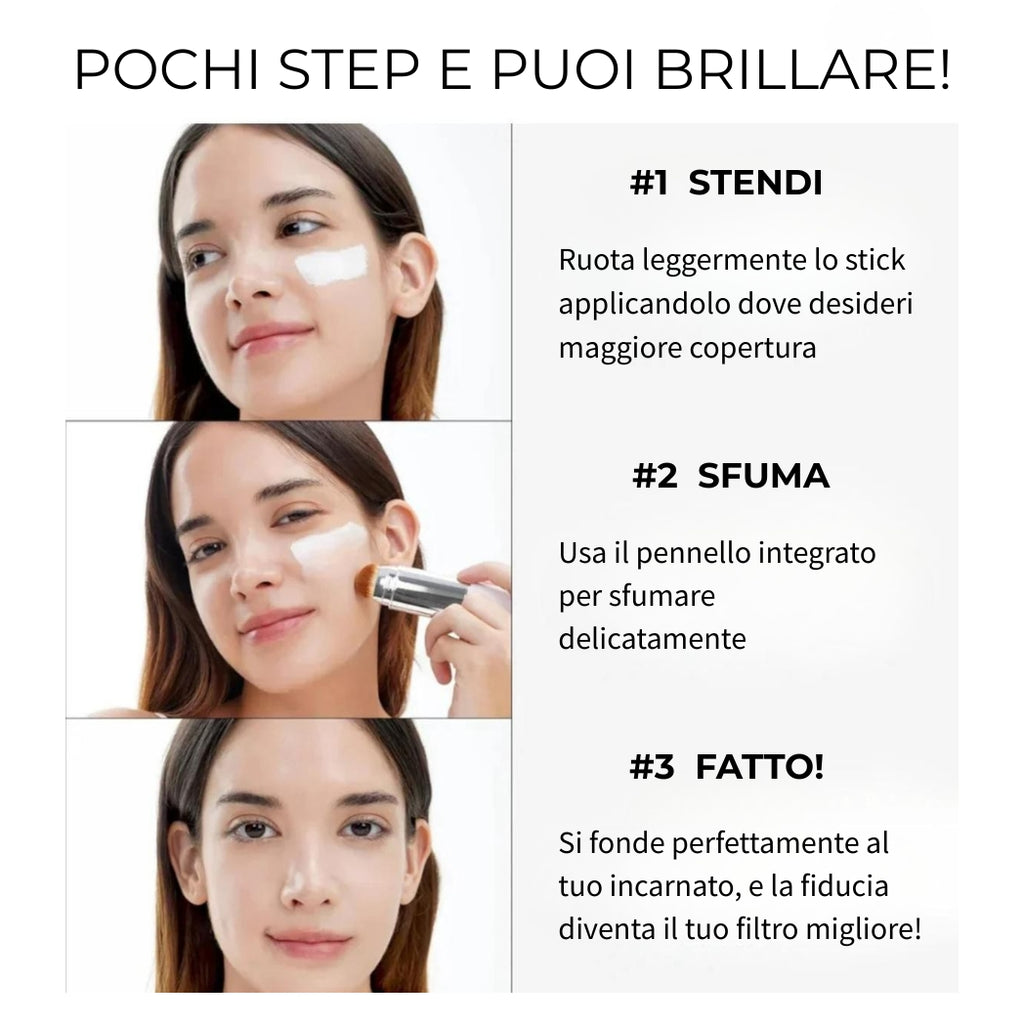 POCHI STEP E PUOI BRILLARE!

#1 STENDI

Ruota leggermente lo stick applicandolo dove desideri maggiore copertura

#2 SFUMA

Usa il pennello integrato per sfumare delicatamente

#3 FATTO!

Si fonde perfettamente al tuo incarnato, e la fiducia diventa il tuo filtro migliore!